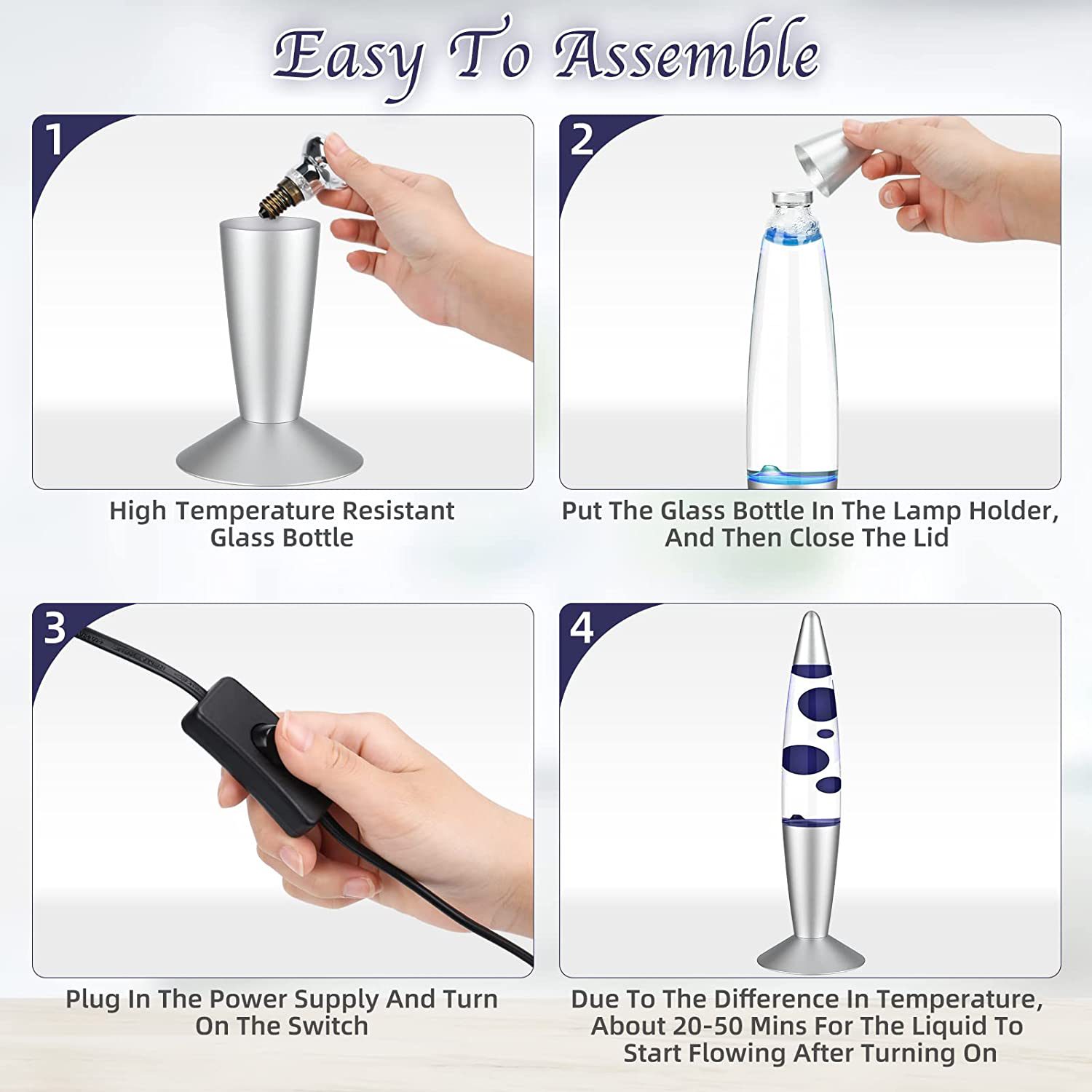 Easy To Assemble

1

High Temperature Resistant Glass Bottle

2

Put The Glass Bottle In The Lamp Holder, And Then Close The Lid

3

Plug In The Power Supply And Turn On The Switch

4

Due To The Difference In Temperature, About 20-50 Mins For The Liquid To Start Flowing After Turning On