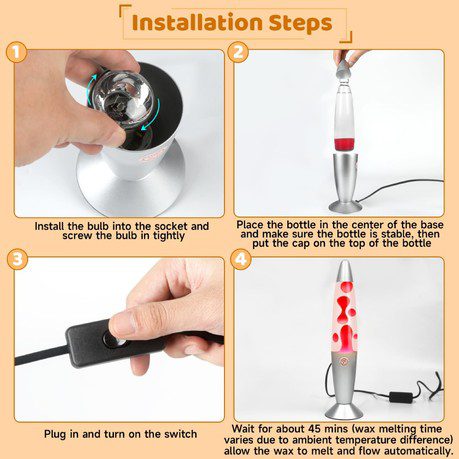 Installation Steps

1

Install the bulb into the socket and screw the bulb in tightly

2

Place the bottle in the center of the base and make sure the bottle is stable, then put the cap on the top of the bottle

3

Plug in and turn on the switch

4

Wait for about 45 mins (wax melting time varies due to ambient temperature difference) allow the wax to melt and flow automatically.